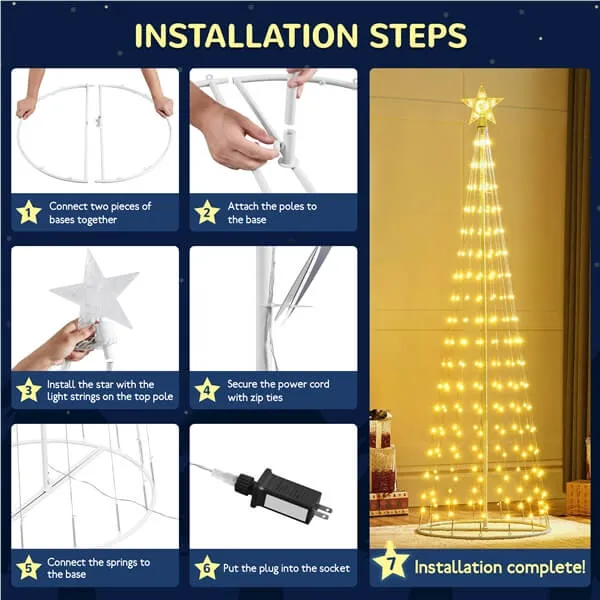 INSTALLATION STEPS

1 Connect two pieces of bases together

2 Attach the poles to the base

3 Install the star with the light strings on the top pole

4 Secure the power cord with zip ties

5 Connect the springs to the base

6 Put the plug into the socket

7 Installation complete!